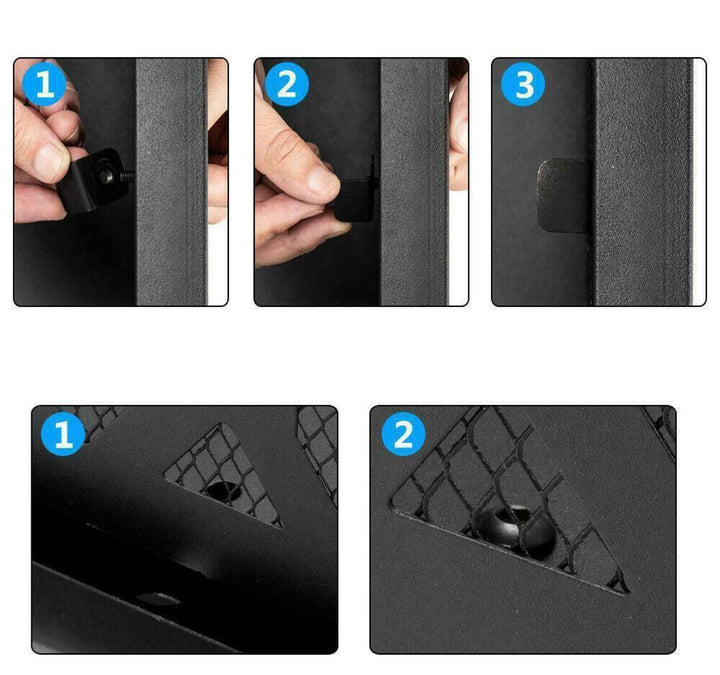 1
2
3
1
2