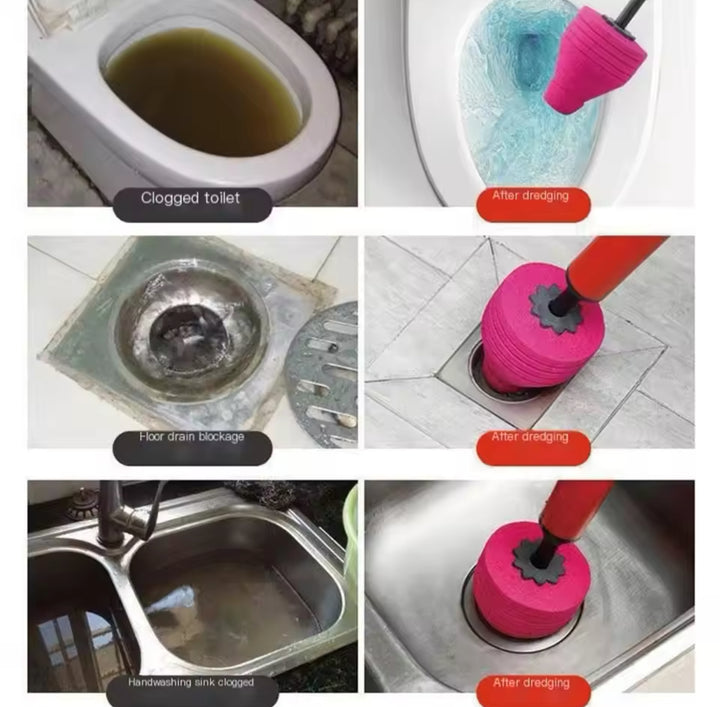 Clogged toilet

After dredging

Floor drain blockage

After dredging

Handwashing sink clogged

After dredging