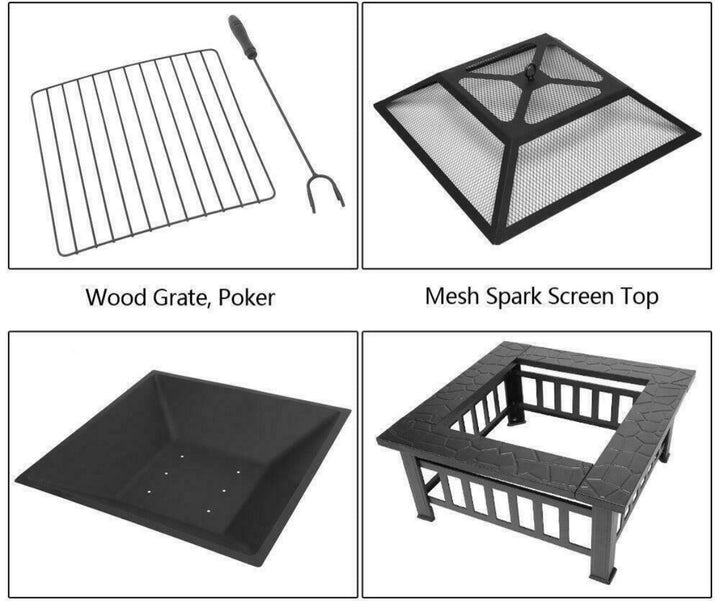 Wood Grate, Poker

Mesh Spark Screen Top